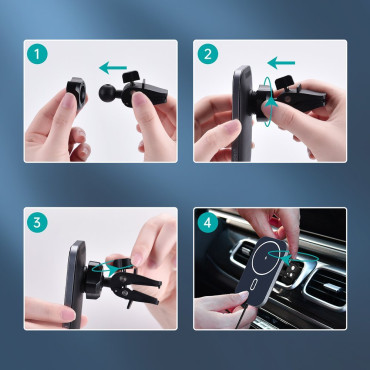 1

2

3

4