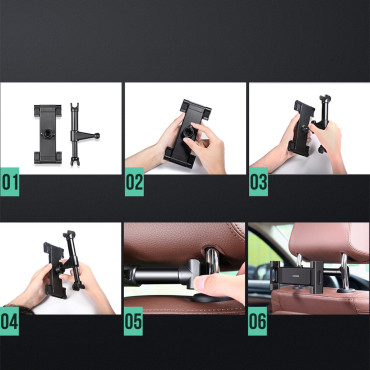 01

02

03

04

05

06