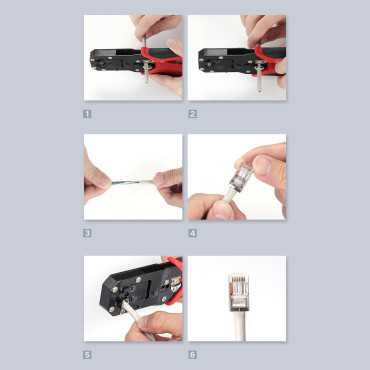 1

2

3

4

5

6