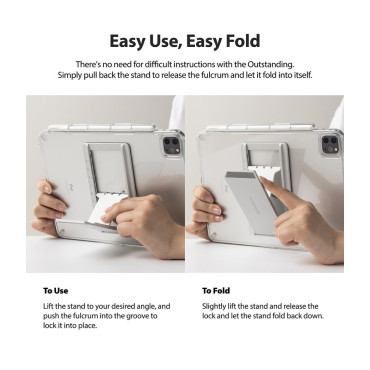 Easy Use, Easy Fold

There's no need for difficult instructions with the Outstanding. Simply pull back the stand to release the fulcrum and let it fold into itself.

To Use

Lift the stand to your desired angle, and push the fulcrum into the groove to lock it into place.

To Fold

Slightly lift the stand and release the lock and let the stand fold back down.