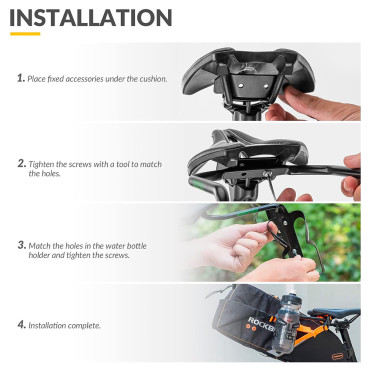 INSTALLATION

1. Place fixed accessories under the cushion.

2. Tighten the screws with a tool to match the holes.

3. Match the holes in the water bottle holder and tighten the screws.

4. Installation complete.

ROCKB