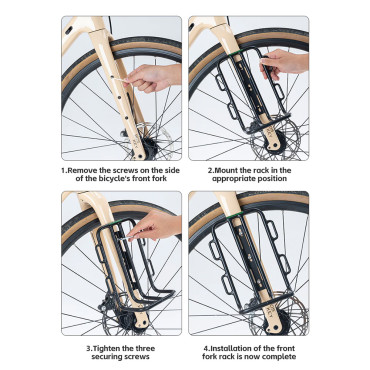 1.Remove the screws on the side of the bicycle's front fork

2.Mount the rack in the appropriate position

3.Tighten the three securing screws

4.Installation of the front fork rack is now complete