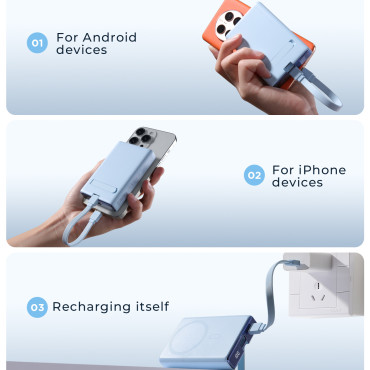 01 For Android devices

02 For iPhone devices

03 Recharging itself