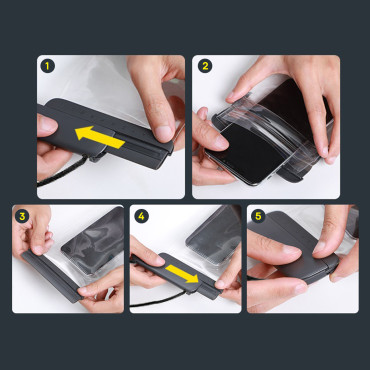 1
2
3
4
5