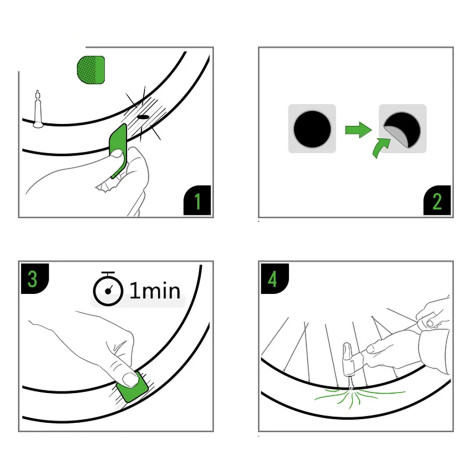 1

2

3

1min

4